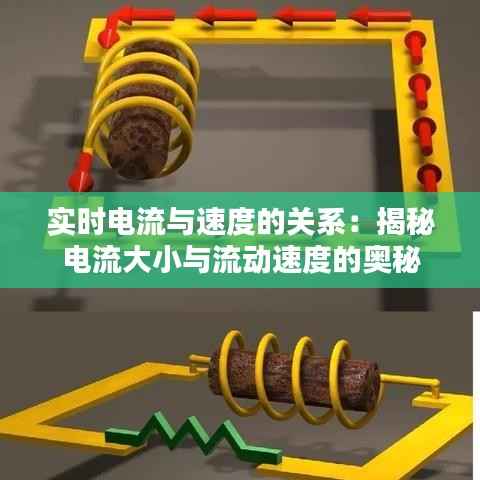 实时电流与速度的关系：揭秘电流大小与流动速度的奥秘