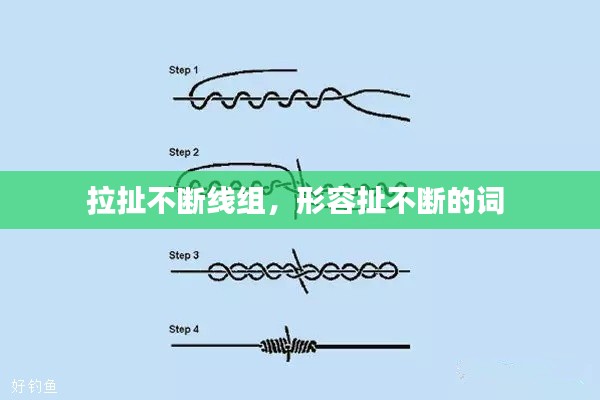 Step 1

Step 2

拉扯不断线组，形容扯不断的词

Step 3

Step 4

好钓鱼